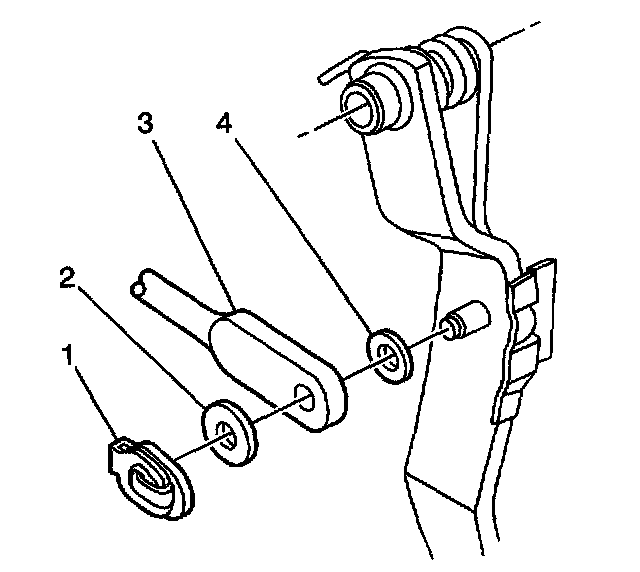 3
4
2
1