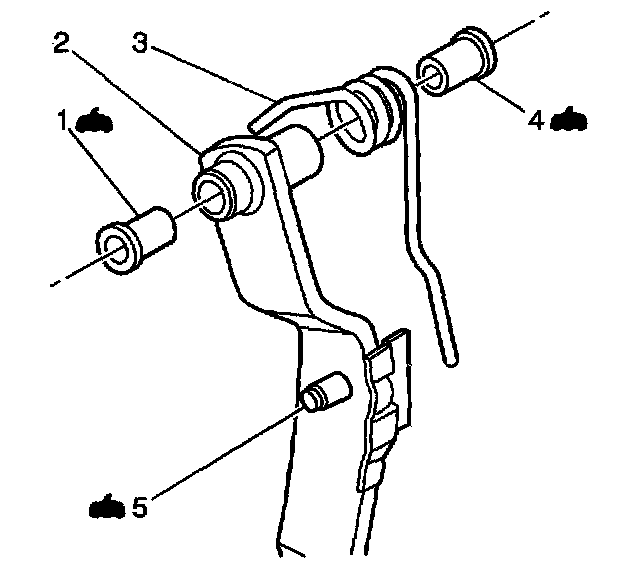 2
3
1
4
5