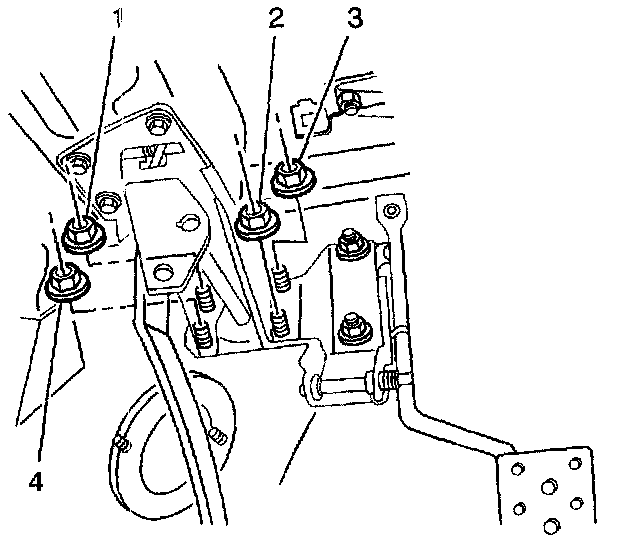 1
2
3
4