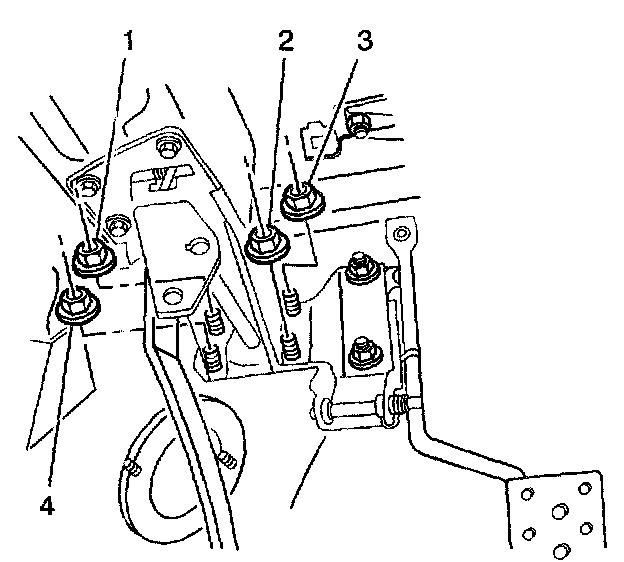 1
2
3
4