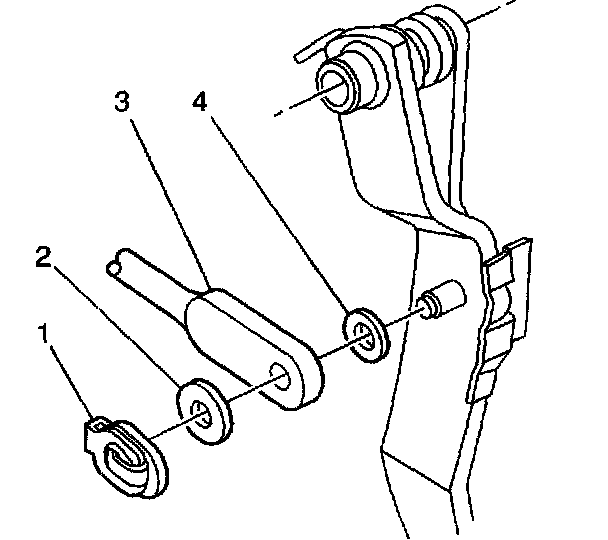 3
4
2
1