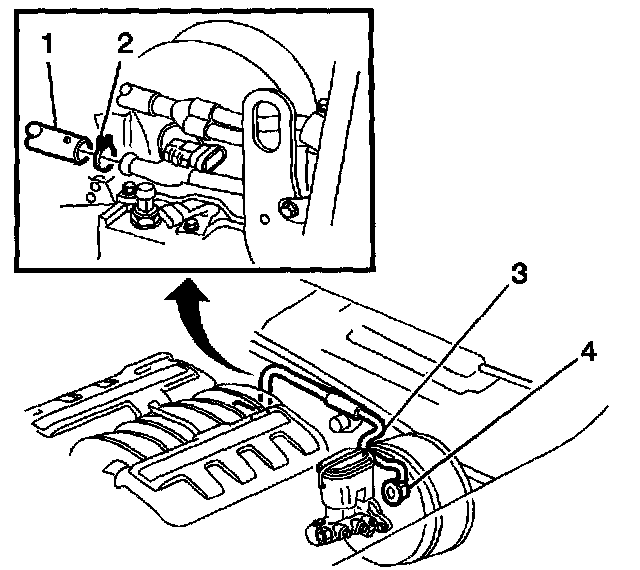 1
2
3
4