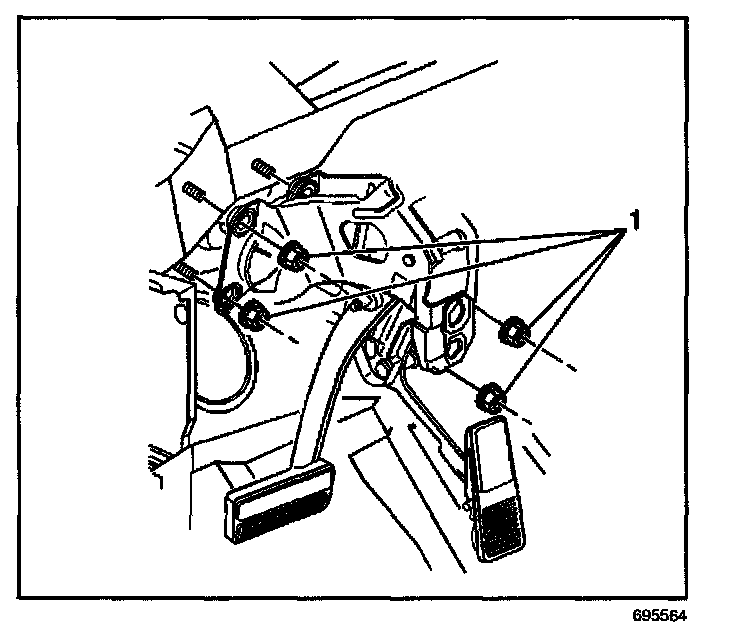 1

695564