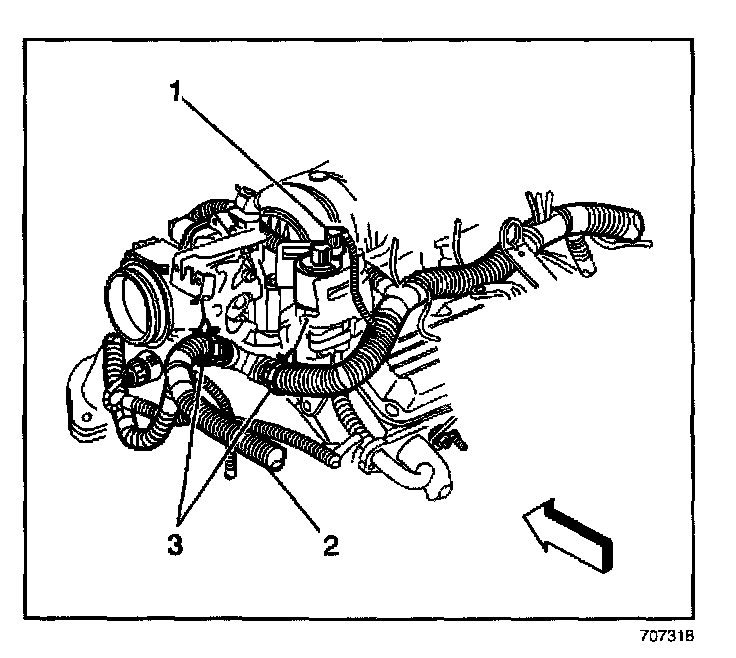 1

3

2

707318