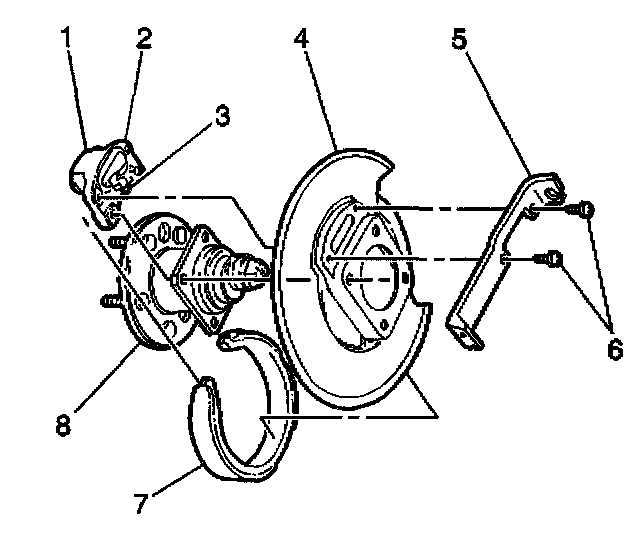 1
2
3
4
5
6
8
7