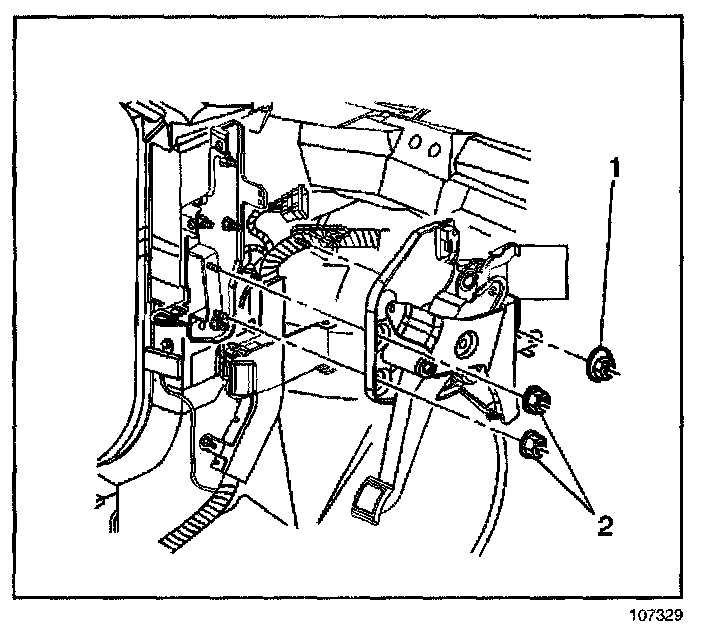 1

2

107329