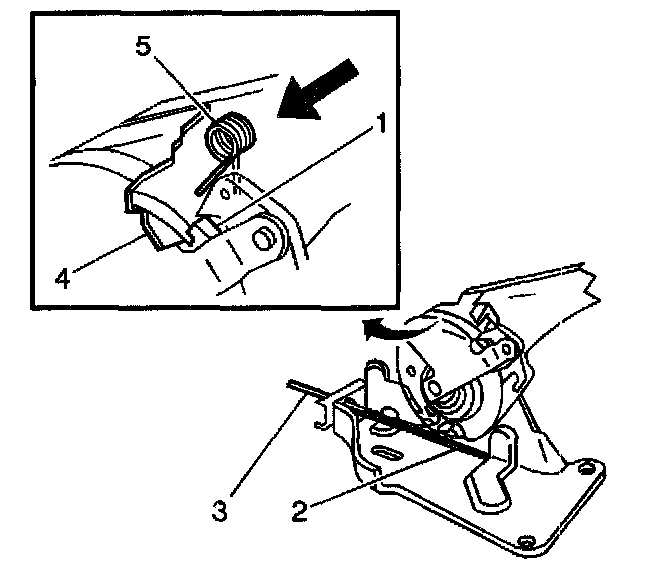 5
1
4
3
2