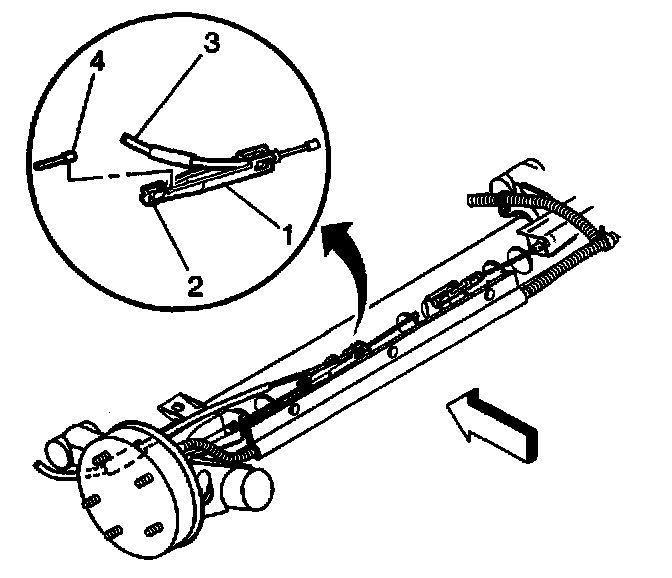 4
3
1
2