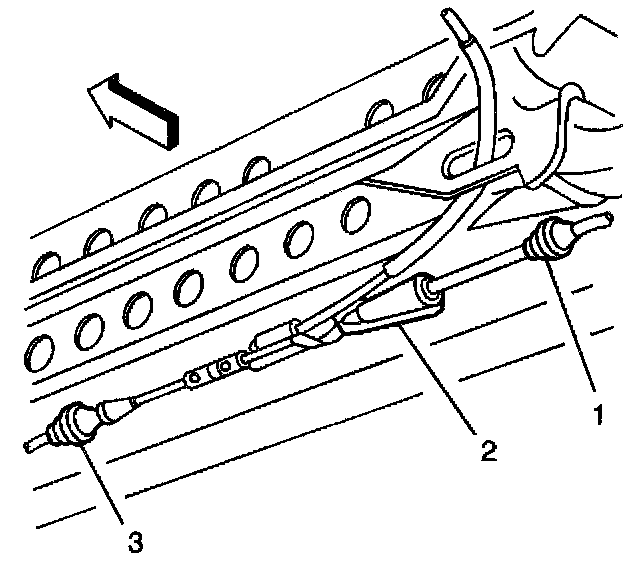 1
2
3