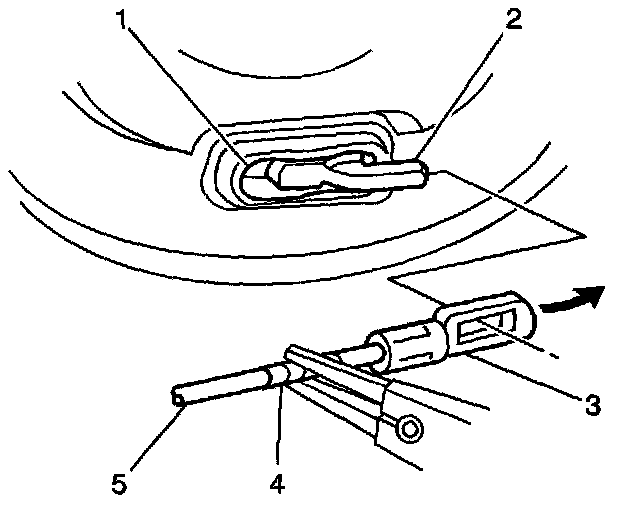 1
2
3
5
4