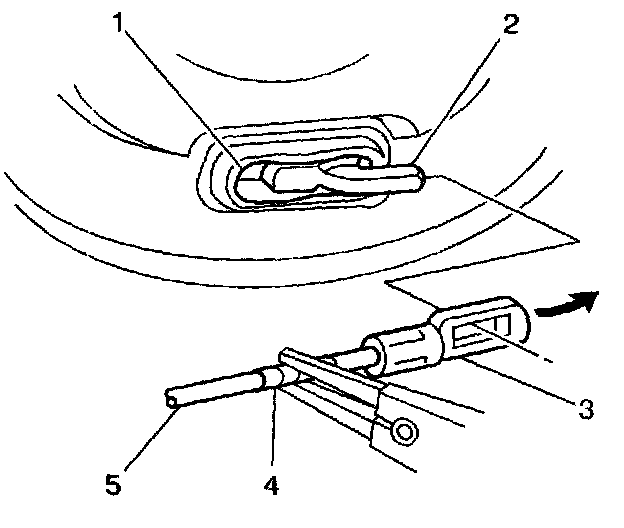 1
2
3
5
4