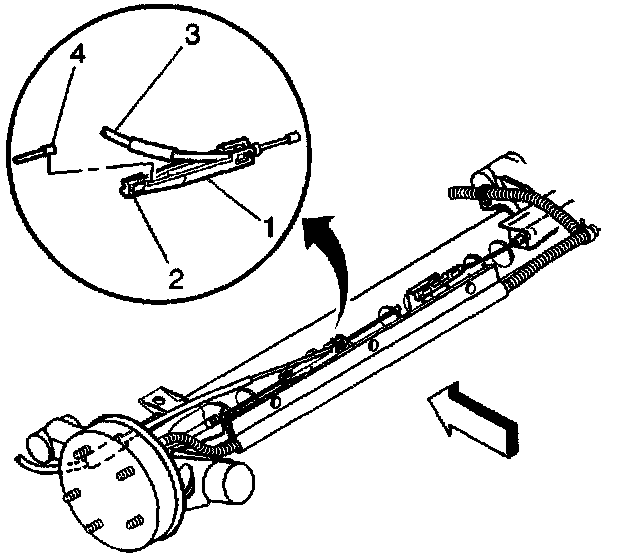 4
3
1
2