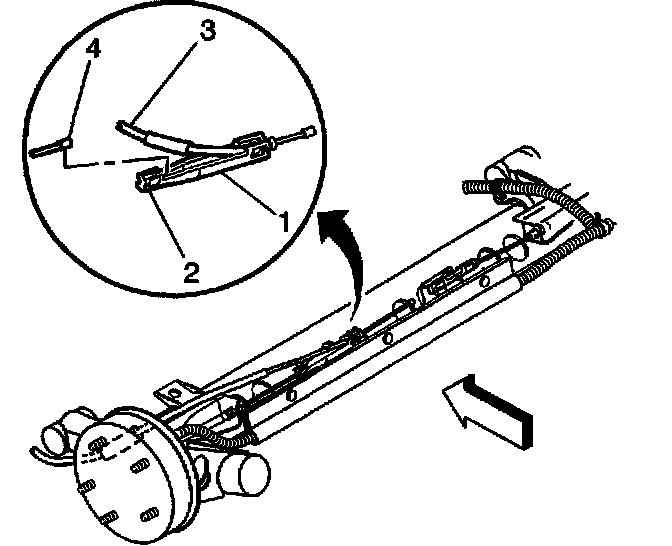 4
3
1
2