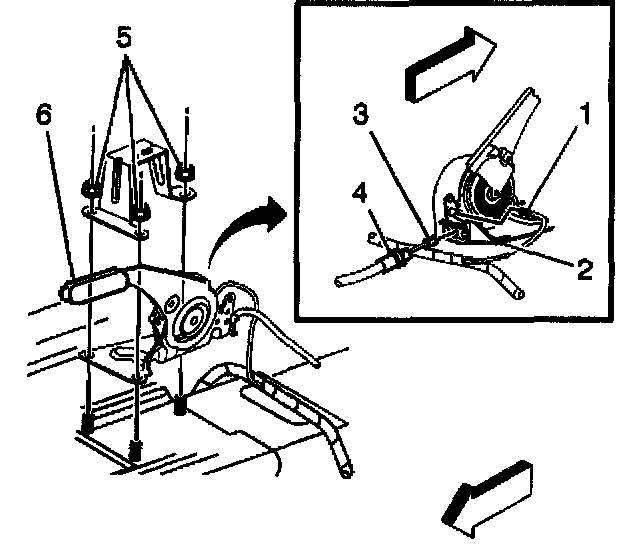 5
6
3
1
4
2