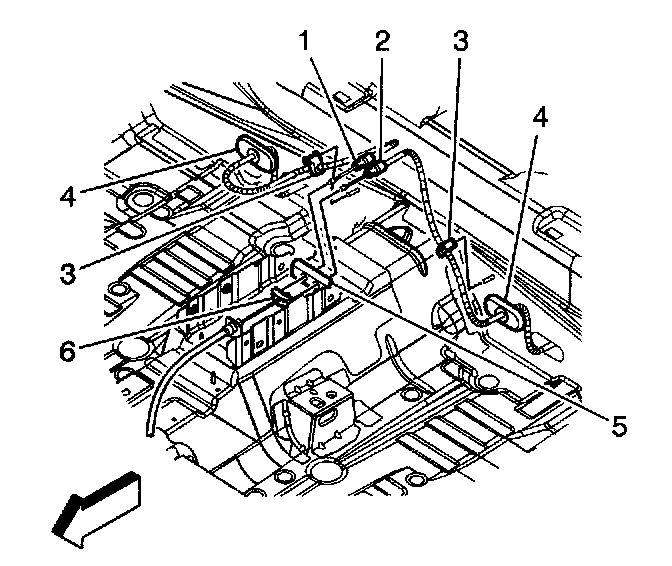 1
2
3
4
4
3
6
5