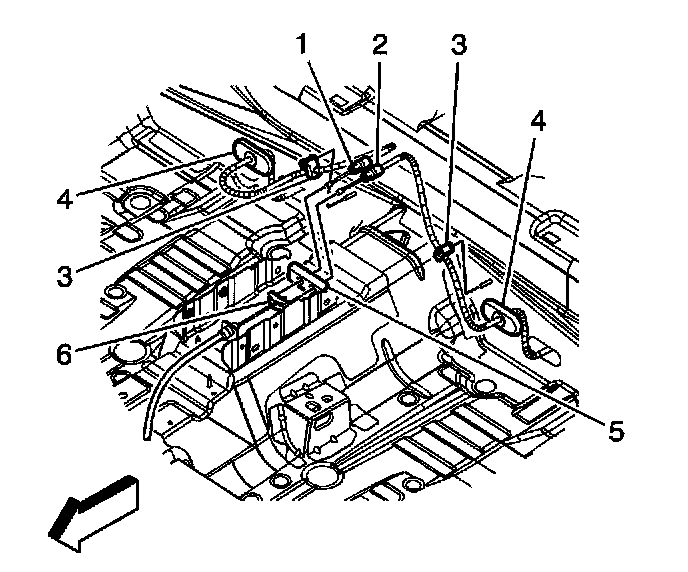 1
2
3
4
4
3
6
5