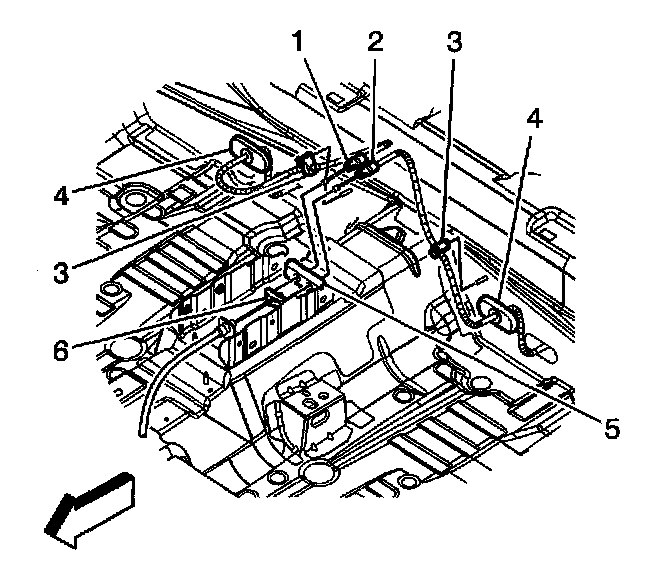 1
2
3
4
4
3
6
5