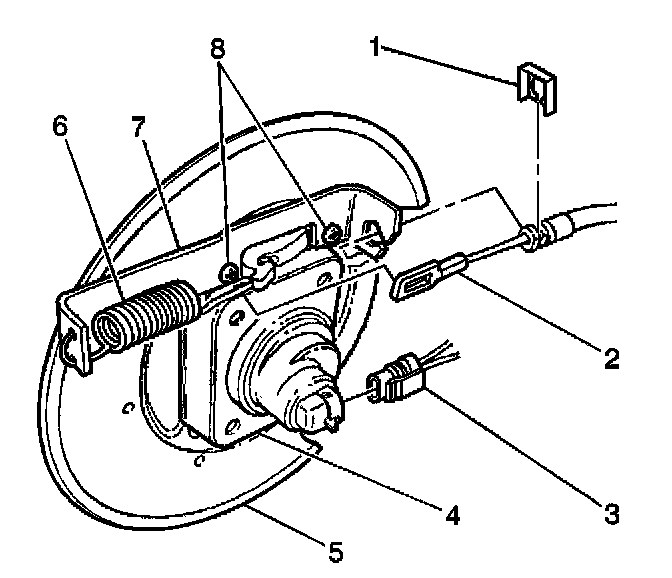 8
1
6
7
2
3
4
5