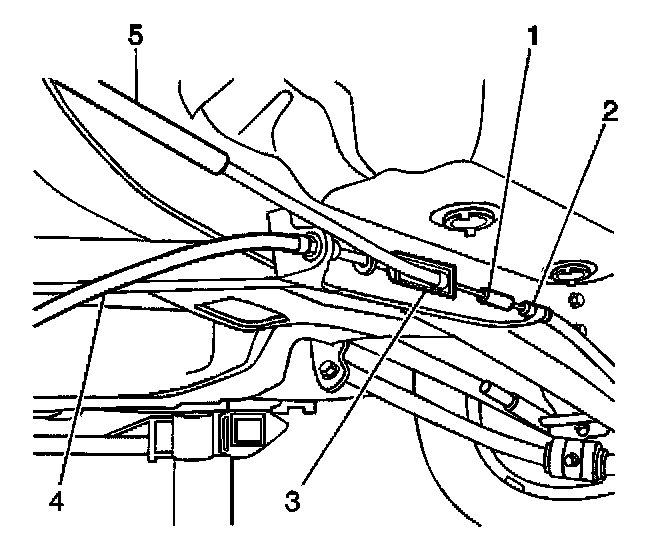 5
1
2
4
3