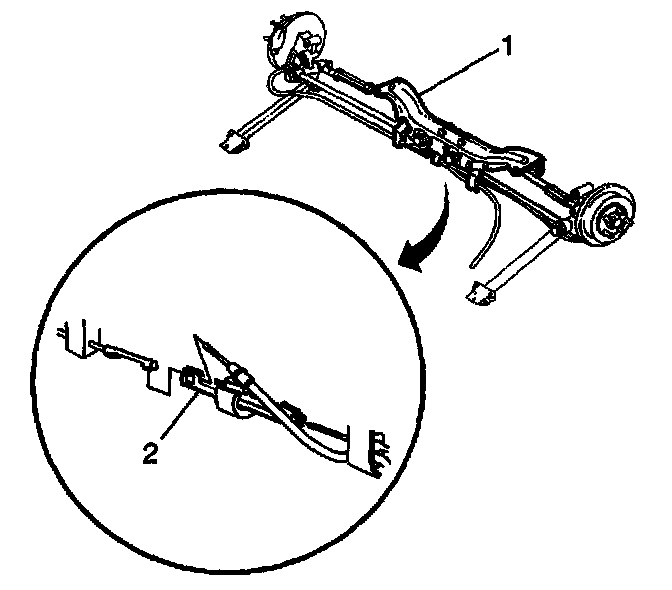 1

2