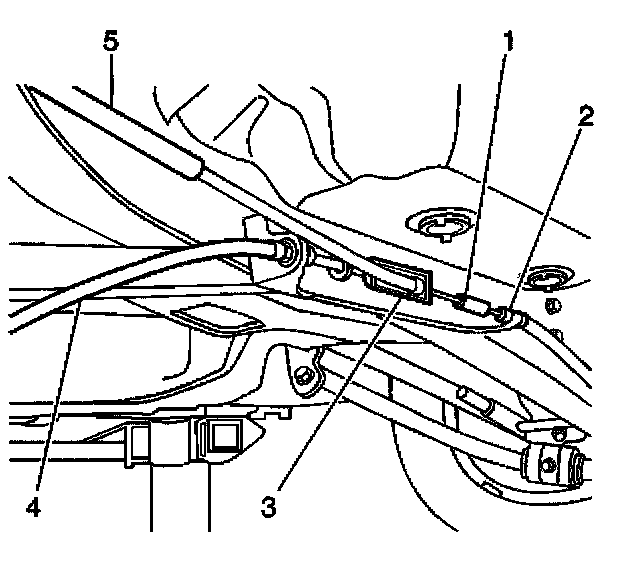 5
1
2
4
3