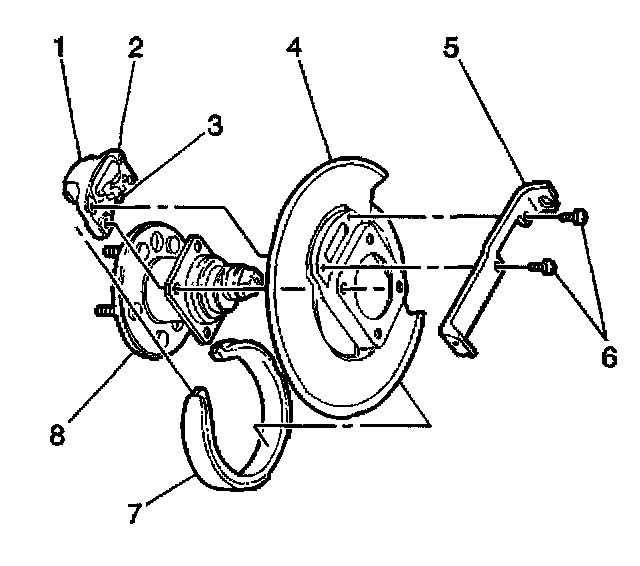 1
2
3
4
5
6
8
7