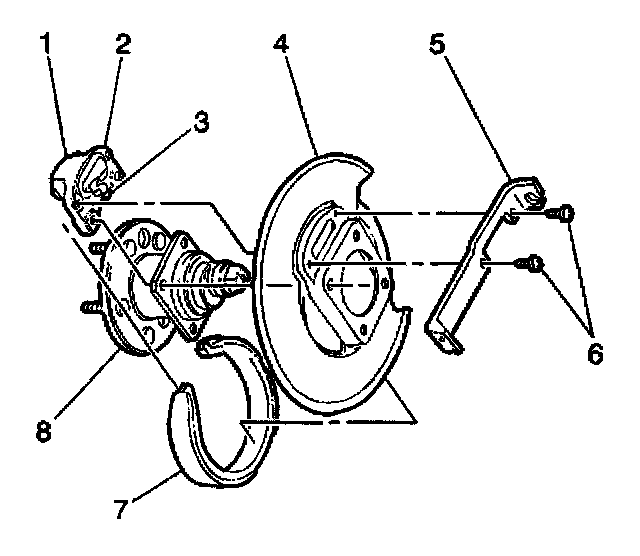 1
2
3
4
5
6
8
7