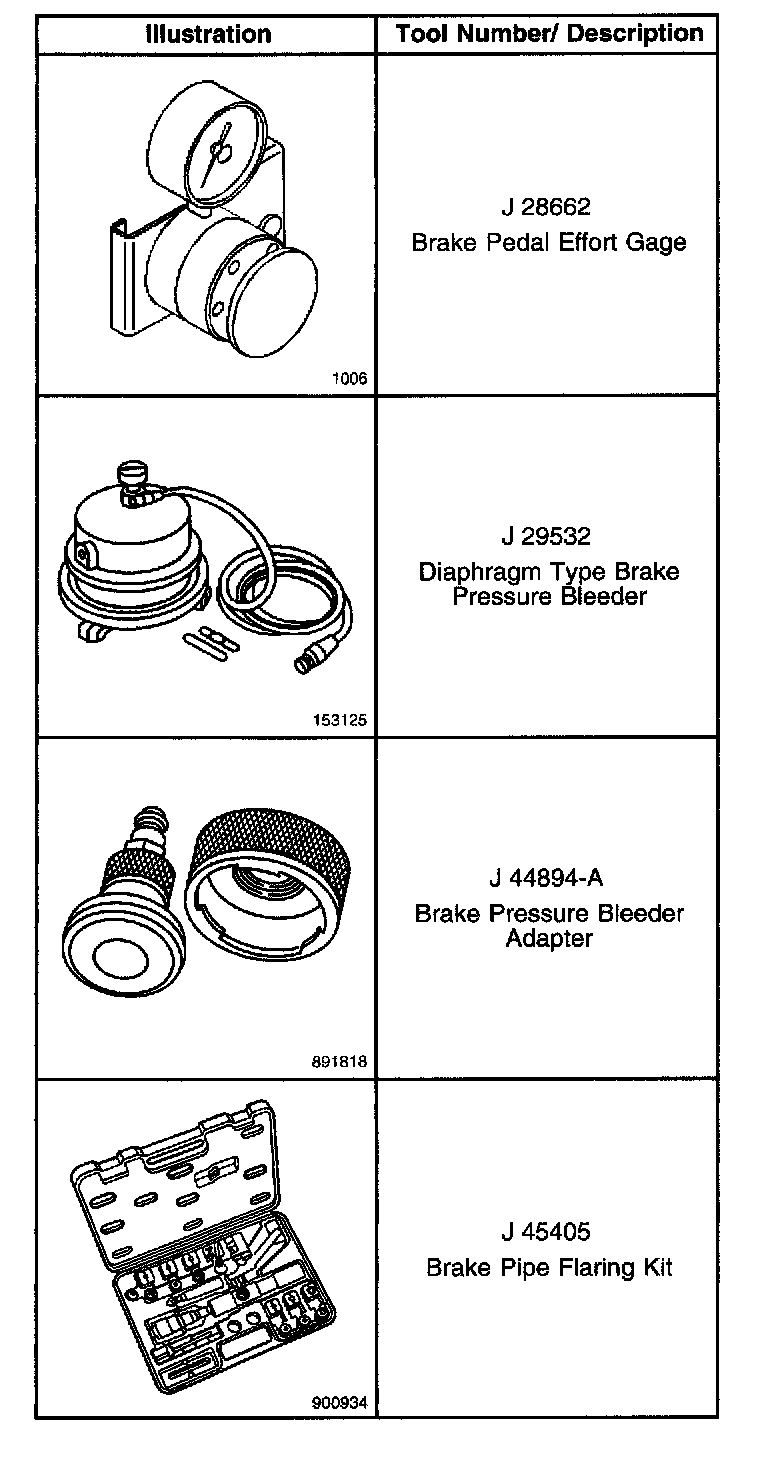 | Illustration | Tool Number/ Description |
|---|---|
| 1006 | J 28662 Brake Pedal Effort Gage |
| 153125 | J 29532 Diaphragm Type Brake Pressure Bleeder |
| 891818 | J 44894-A Brake Pressure Bleeder Adapter |
| 900934 | J 45405 Brake Pipe Flaring Kit |