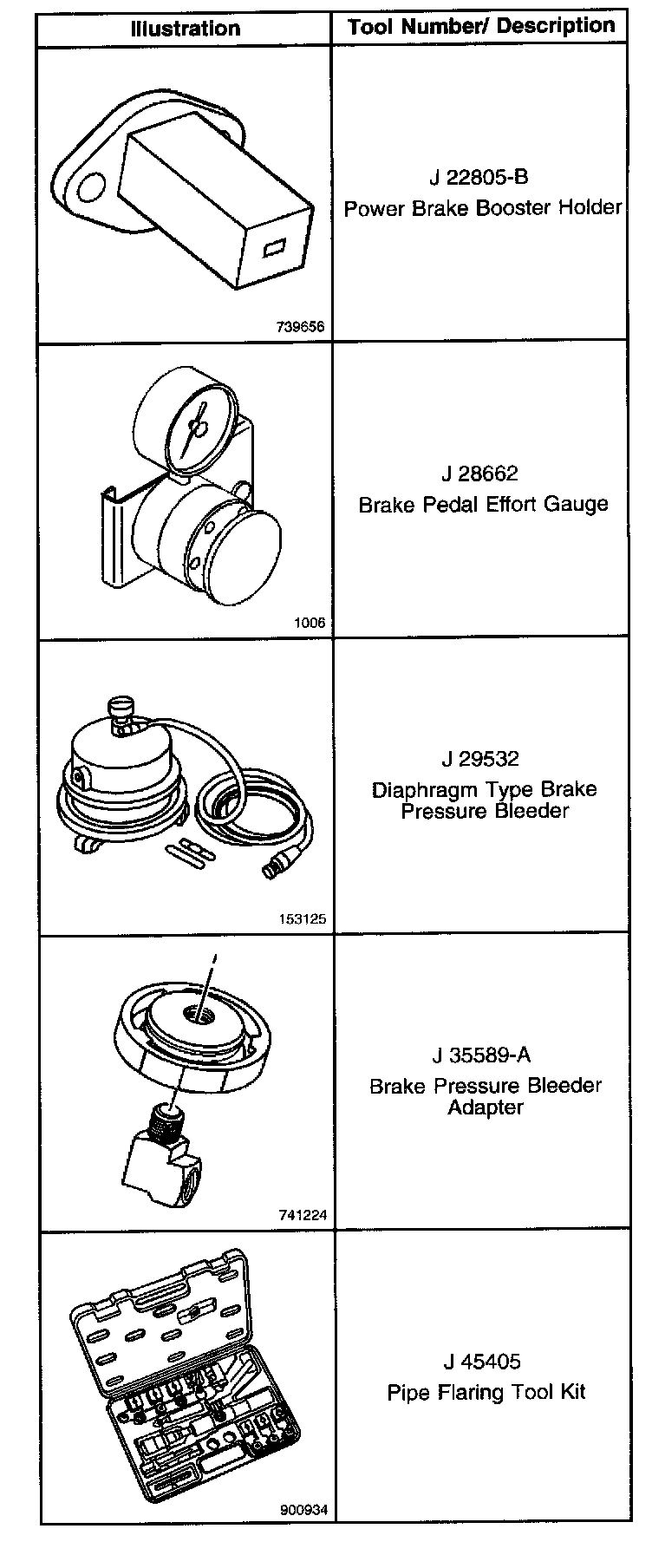 | Illustration | Tool Number/ Description |
|---|---|
| 739656 | J 22805-B Power Brake Booster Holder |
| 1006 | J 28662 Brake Pedal Effort Gauge |
| 153125 | J 29532 Diaphragm Type Brake Pressure Bleeder |
| 741224 | J 35589-A Brake Pressure Bleeder Adapter |
| 900934 | J 45405 Pipe Flaring Tool Kit |