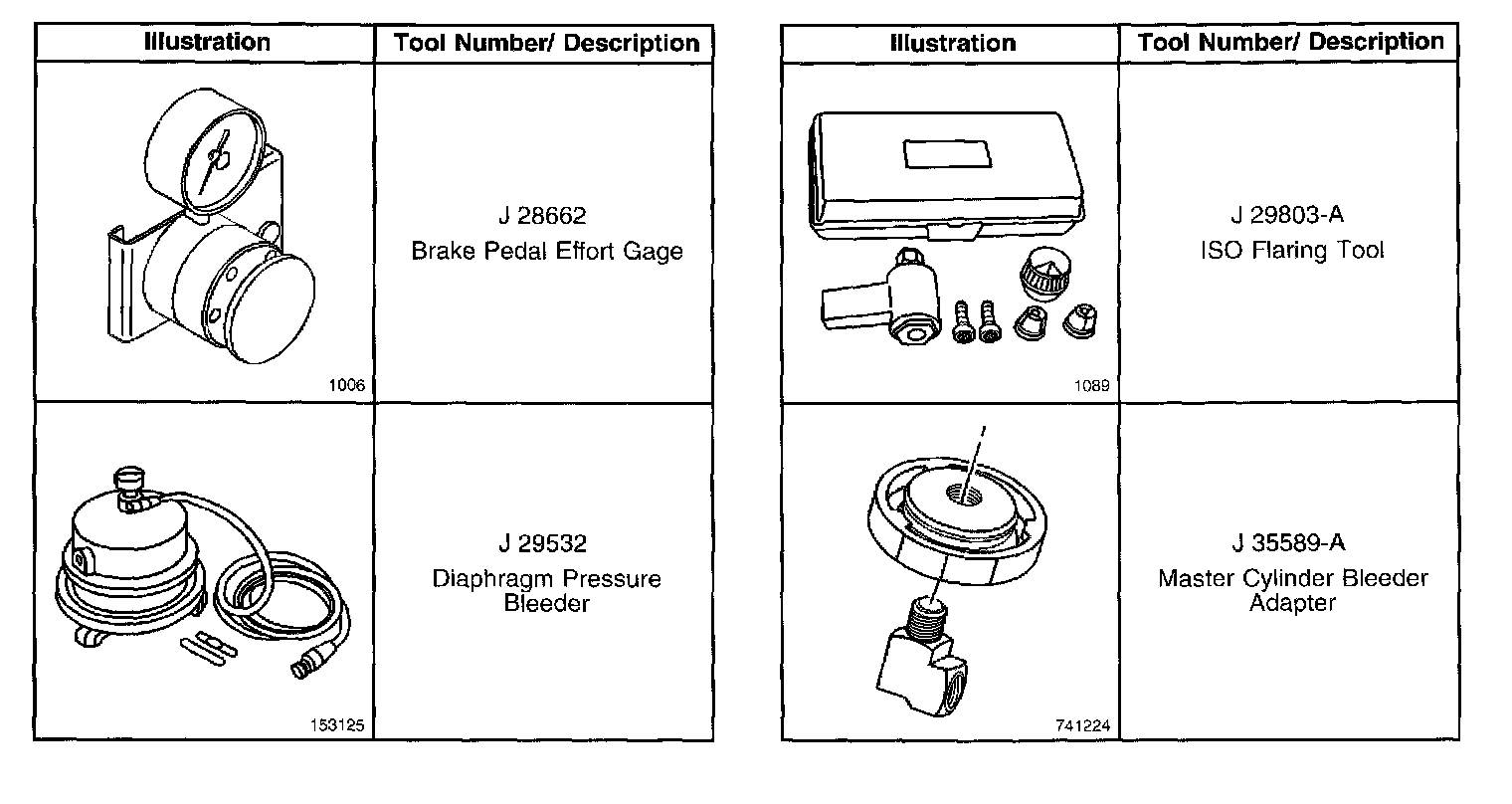 | Illustration | Tool Number/ Description |
|---|---|
| 1006 | J 28662 Brake Pedal Effort Gage |
| 153125 | J 29532 Diaphragm Pressure Bleeder |

| Illustration | Tool Number/ Description |
|---|---|
| 1089 | J 29803-A ISO Flaring Tool |
| 741224 | J 35589-A Master Cylinder Bleeder Adapter |