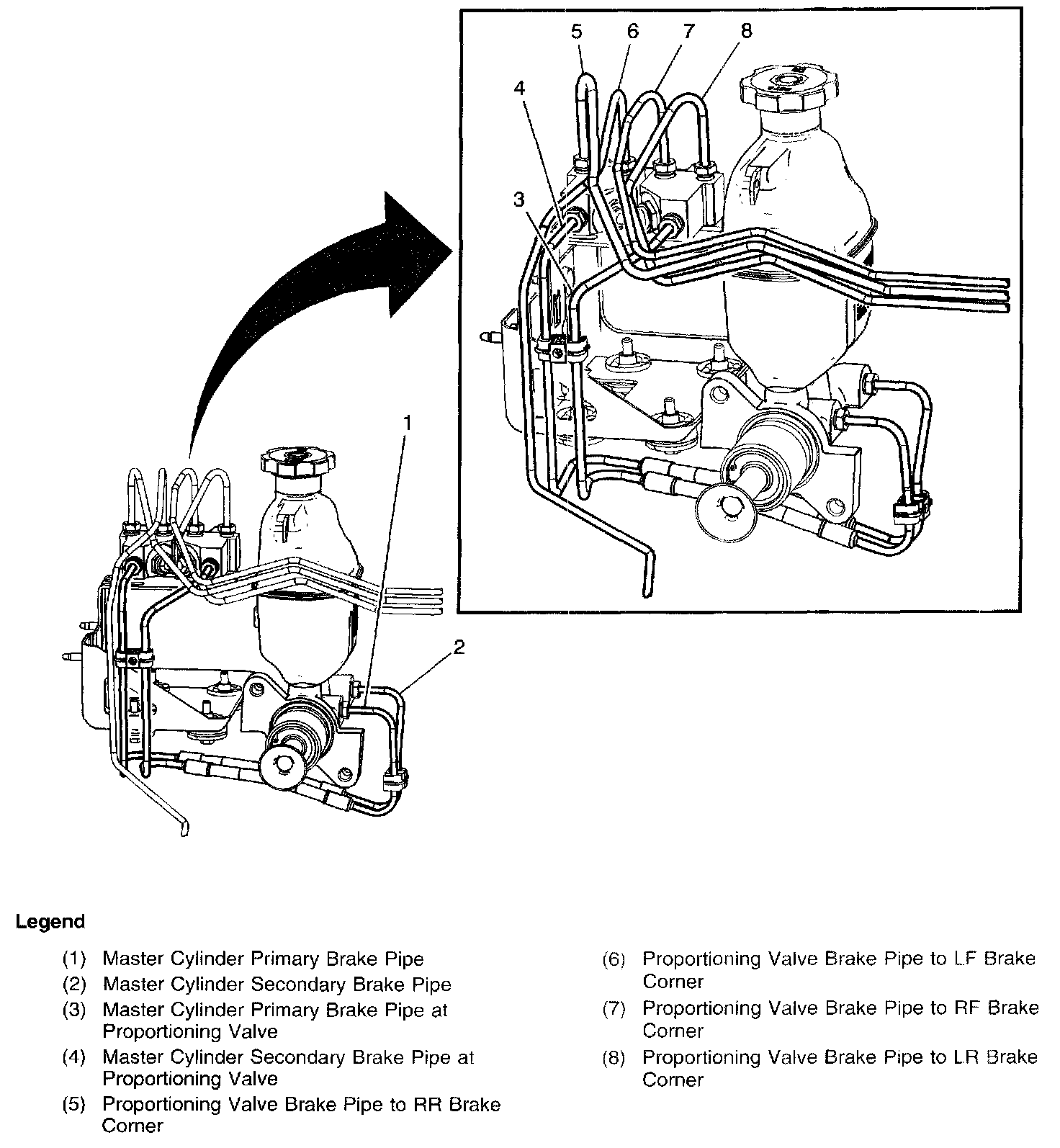 5 6 7 8

4

3

1

2

Legend

(1) Master Cylinder Primary Brake Pipe
(2) Master Cylinder Secondary Brake Pipe
(3) Master Cylinder Primary Brake Pipe at Proportioning Valve
(4) Master Cylinder Secondary Brake Pipe at Proportioning Valve
(5) Proportioning Valve Brake Pipe to RR Brake Corner

(6) Proportioning Valve Brake Pipe to LF Brake Corner
(7) Proportioning Valve Brake Pipe to RF Brake Corner
(8) Proportioning Valve Brake Pipe to LR Brake Corner