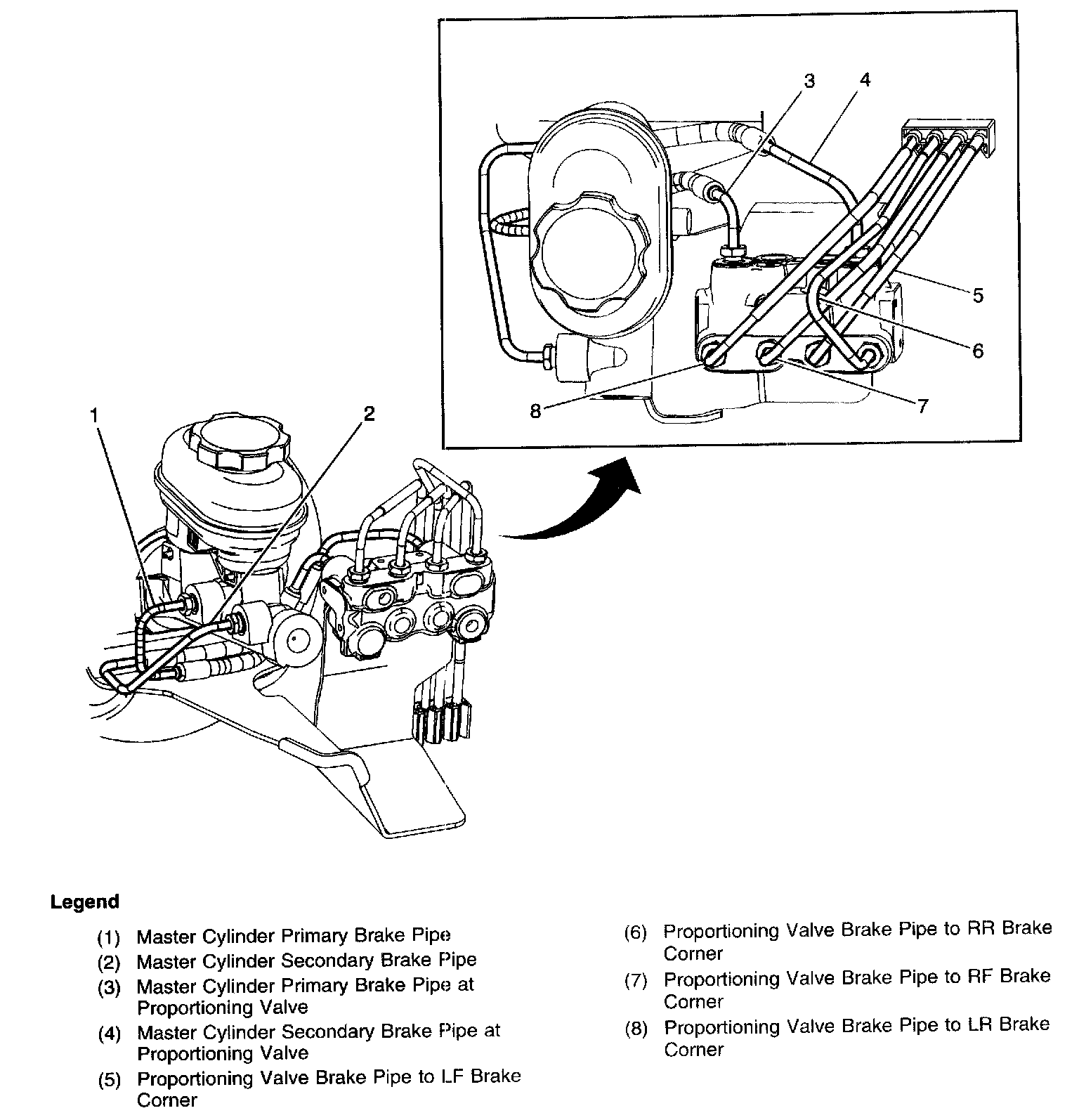 3
4
5
6
7
8
1
2

Legend

(1) Master Cylinder Primary Brake Pipe
(2) Master Cylinder Secondary Brake Pipe
(3) Master Cylinder Primary Brake Pipe at Proportioning Valve
(4) Master Cylinder Secondary Brake Pipe at Proportioning Valve
(5) Proportioning Valve Brake Pipe to LF Brake Corner
(6) Proportioning Valve Brake Pipe to RR Brake Corner
(7) Proportioning Valve Brake Pipe to RF Brake Corner
(8) Proportioning Valve Brake Pipe to LR Brake Corner