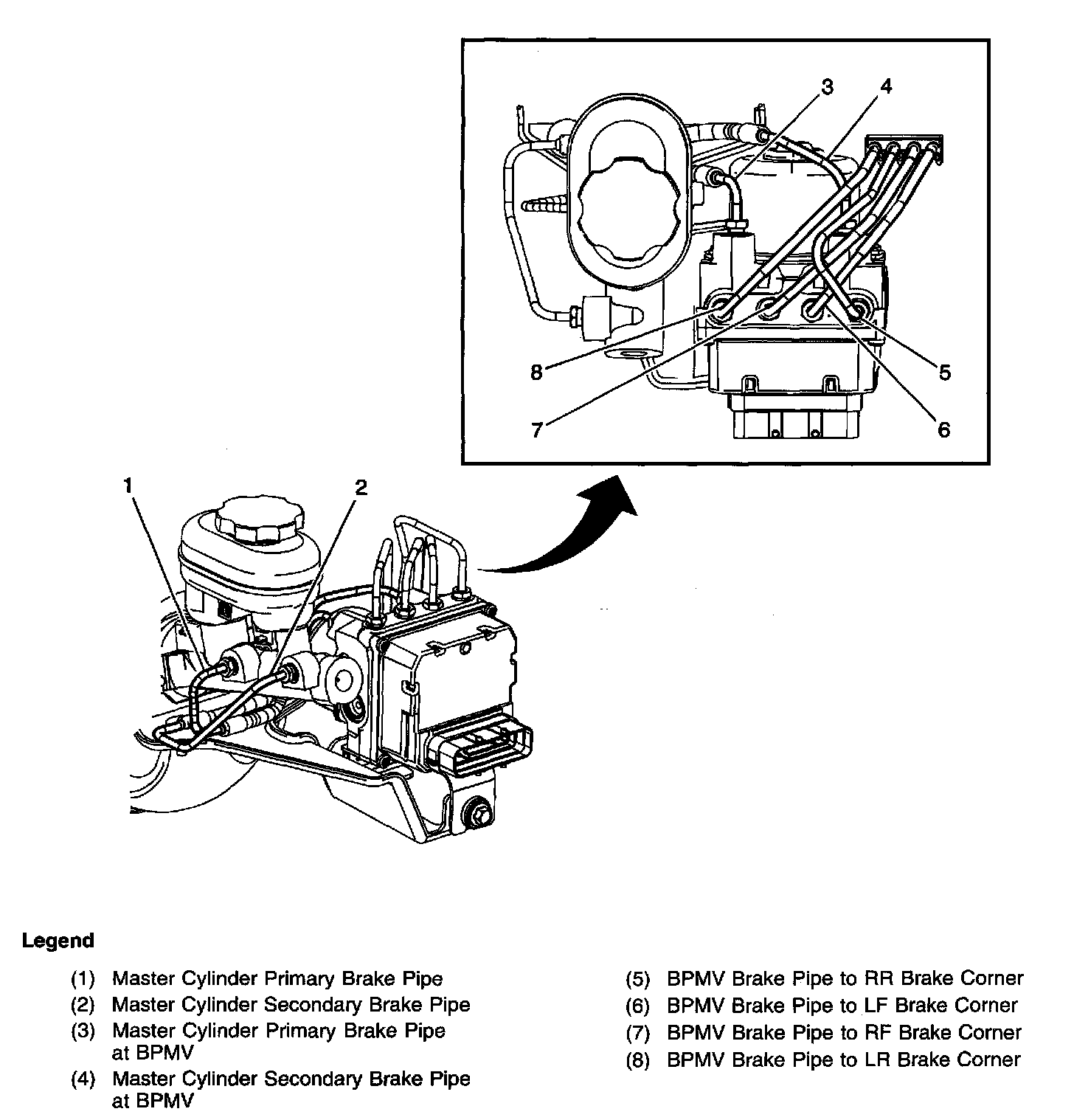 3
4
8
7
5
6
1
2

Legend

(1) Master Cylinder Primary Brake Pipe
(2) Master Cylinder Secondary Brake Pipe
(3) Master Cylinder Primary Brake Pipe at BPMV
(4) Master Cylinder Secondary Brake Pipe at BPMV

(5) BPMV Brake Pipe to RR Brake Corner
(6) BPMV Brake Pipe to LF Brake Corner
(7) BPMV Brake Pipe to RF Brake Corner
(8) BPMV Brake Pipe to LR Brake Corner