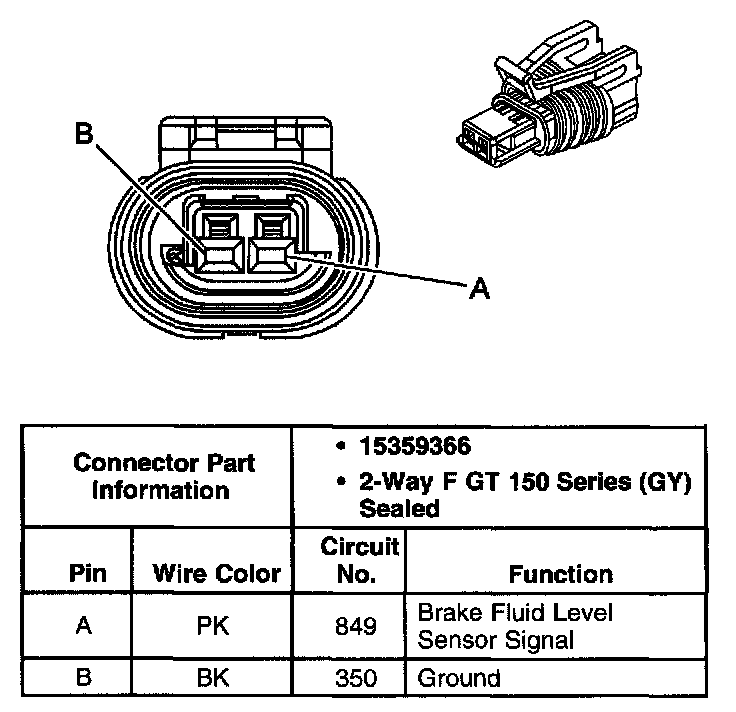 B

A

| Connector Part Information | | • 15359366 • 2-Way F GT 150 Series (GY) Sealed | |
|---|---|---|---|
| Pin | Wire Color | Circuit No. | Function |
| A | PK | 849 | Brake Fluid Level Sensor Signal |
| B | BK | 350 | Ground |