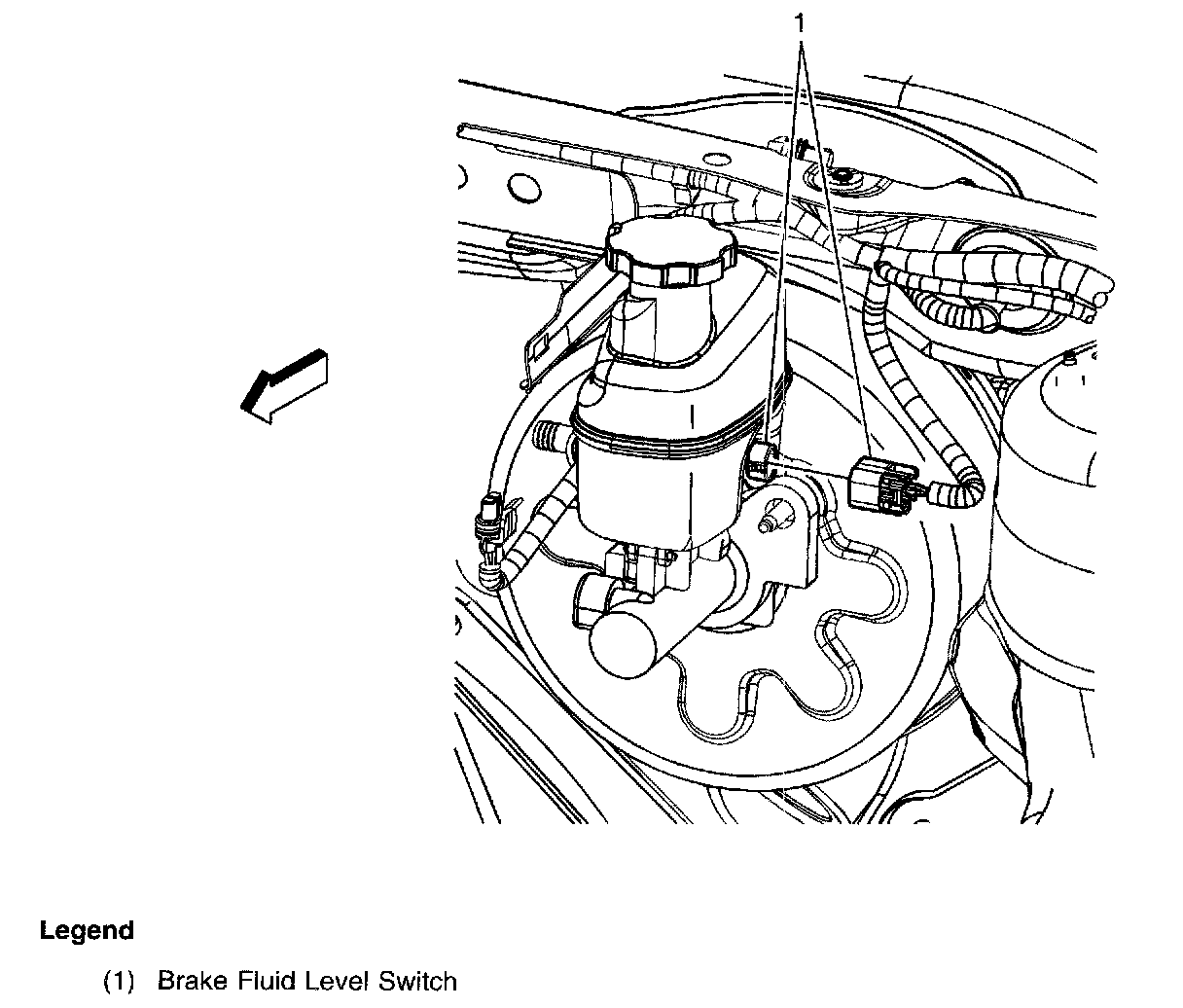 1

Legend

(1) Brake Fluid Level Switch