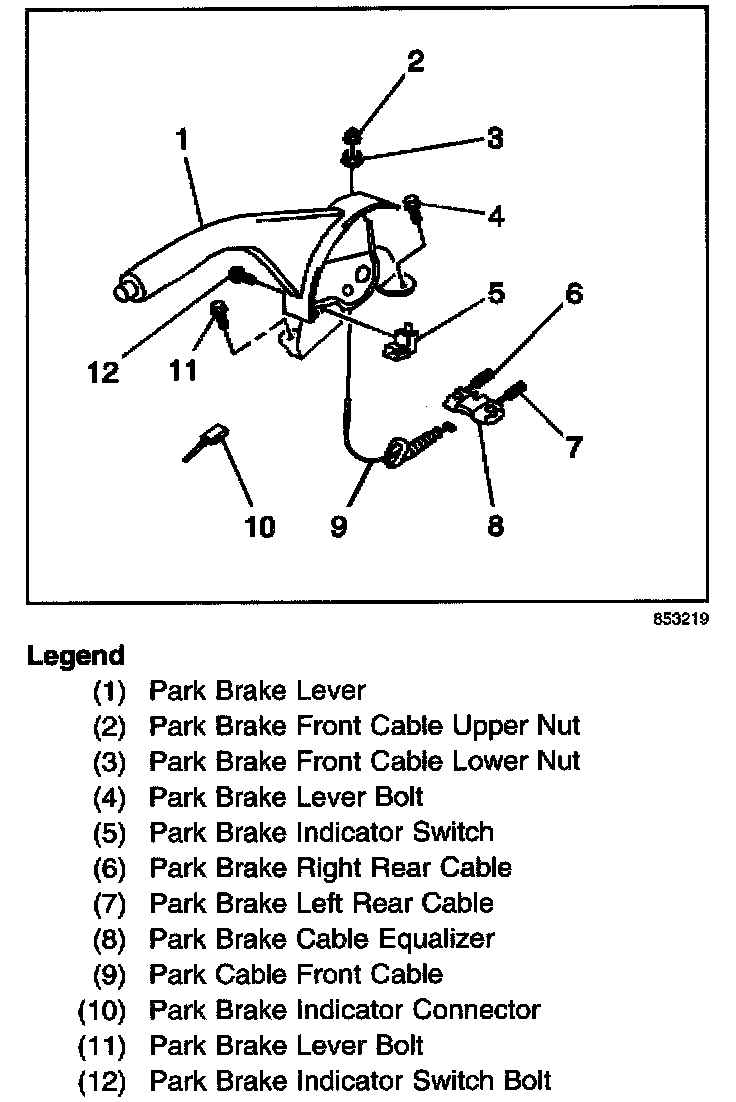 2
1
3
4
5
6
12
11
7
10
9
8

853219

Legend
(1) Park Brake Lever
(2) Park Brake Front Cable Upper Nut
(3) Park Brake Front Cable Lower Nut
(4) Park Brake Lever Bolt
(5) Park Brake Indicator Switch
(6) Park Brake Right Rear Cable
(7) Park Brake Left Rear Cable
(8) Park Brake Cable Equalizer
(9) Park Cable Front Cable
(10) Park Brake Indicator Connector
(11) Park Brake Lever Bolt
(12) Park Brake Indicator Switch Bolt