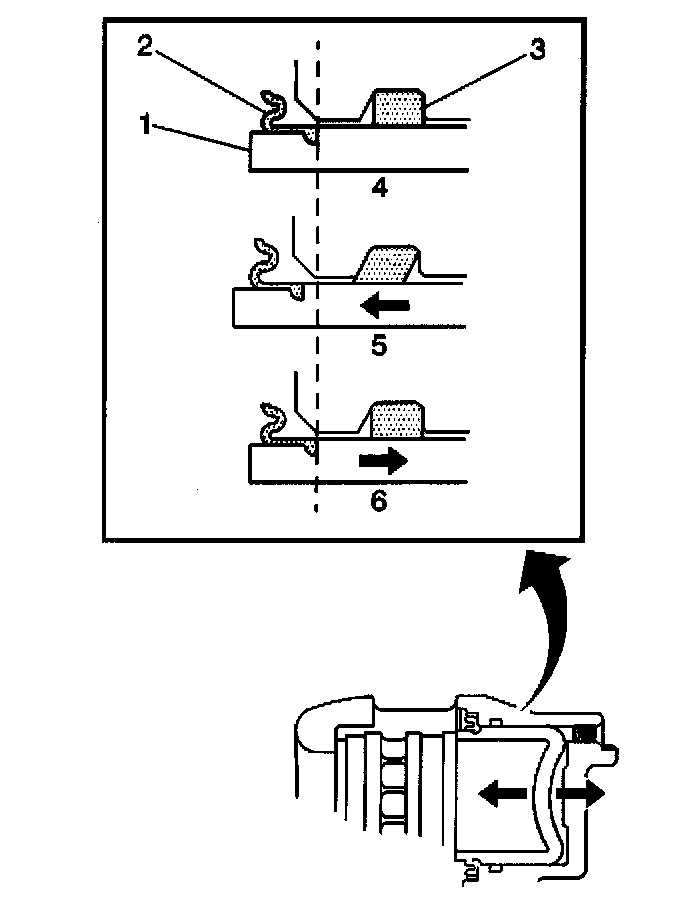 2
3
1
4
5
6