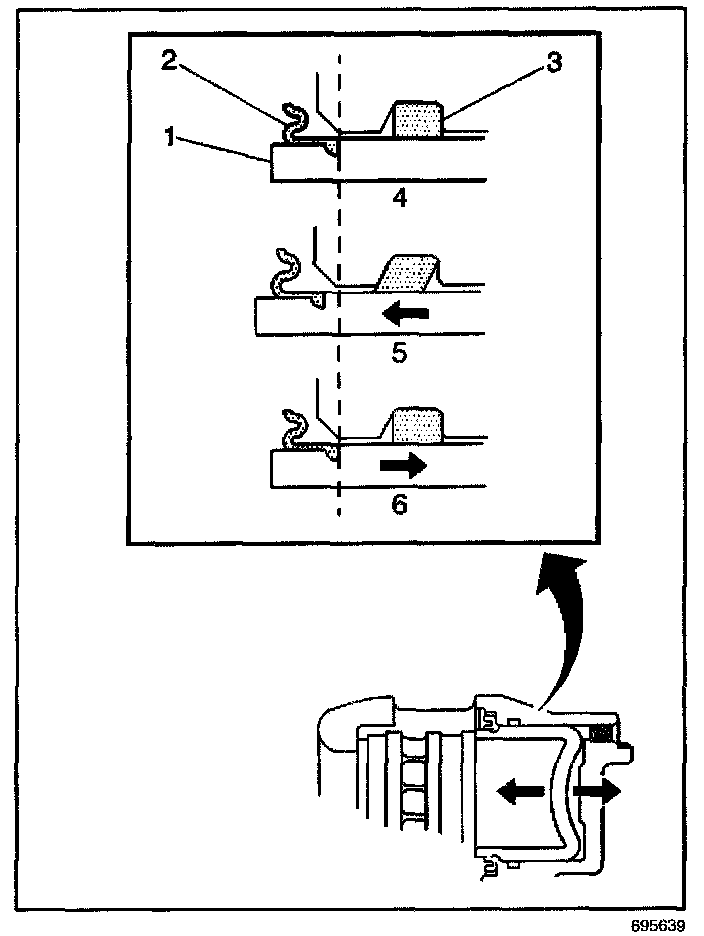 2
3
1
4
5
6
695639