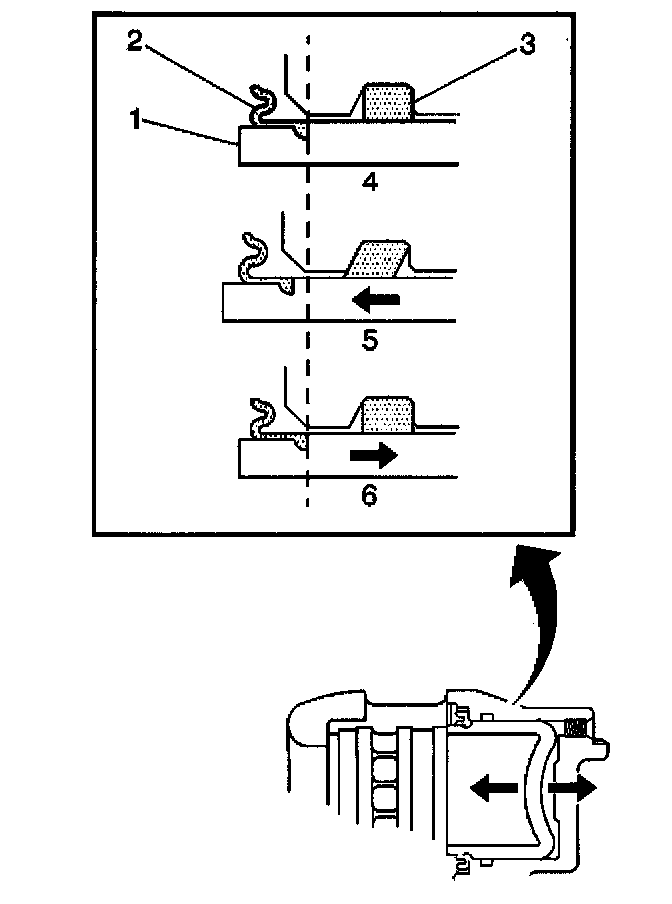 2
3
1
4
5
6