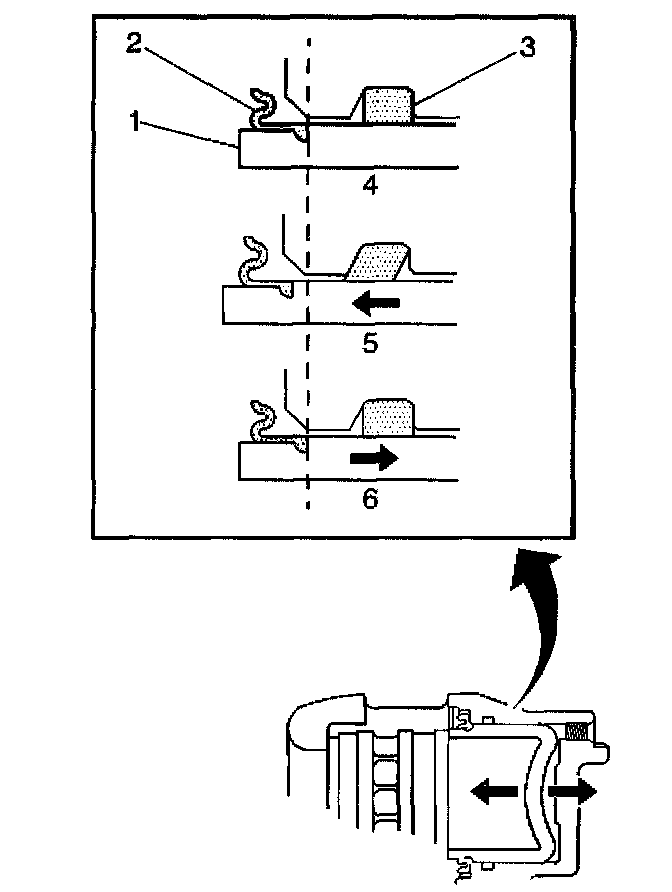 2
3
1
4
5
6