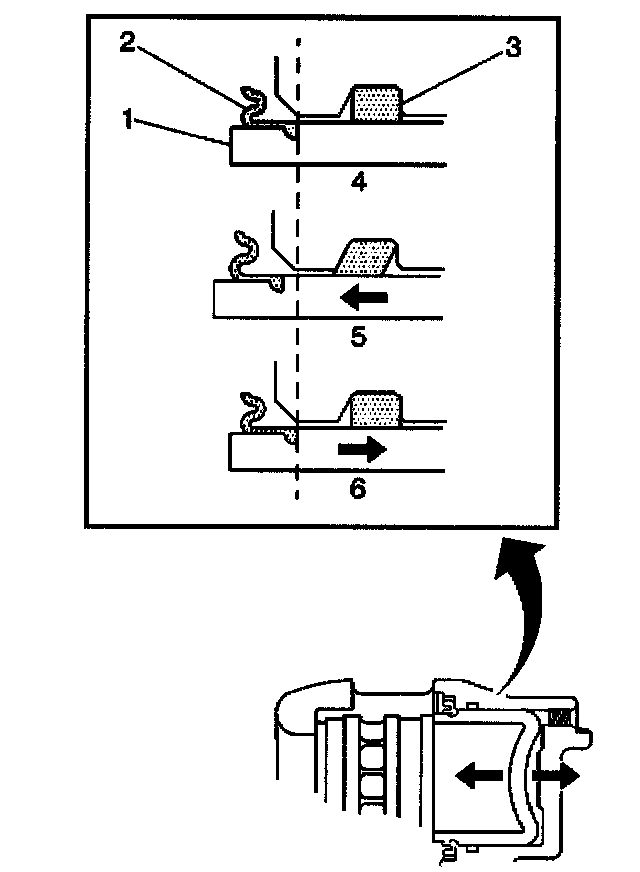 2
3
1
4
5
6