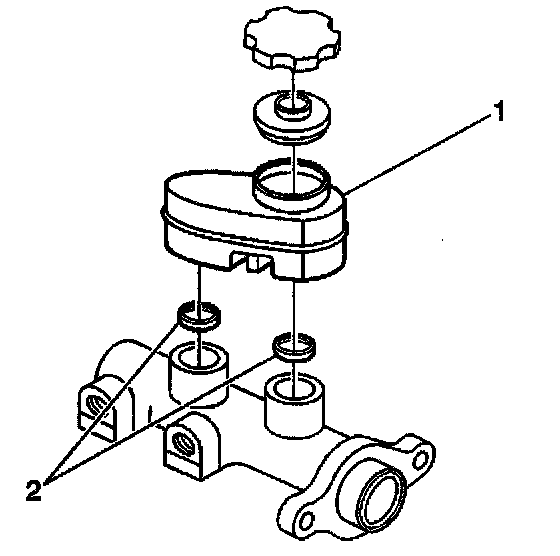 1

2