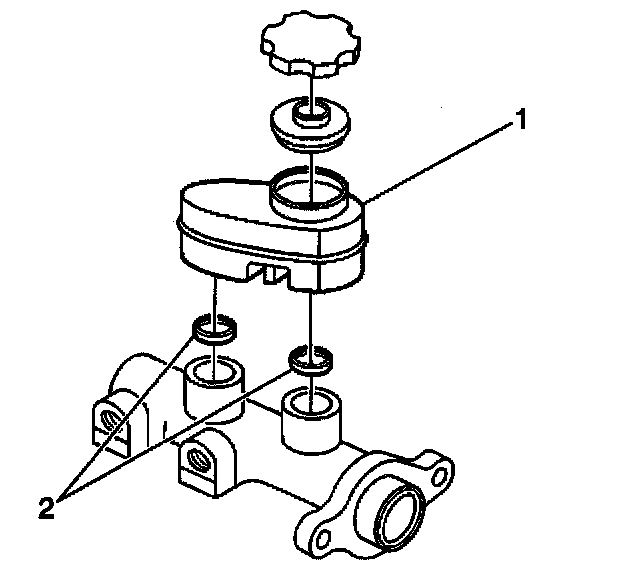 1
2