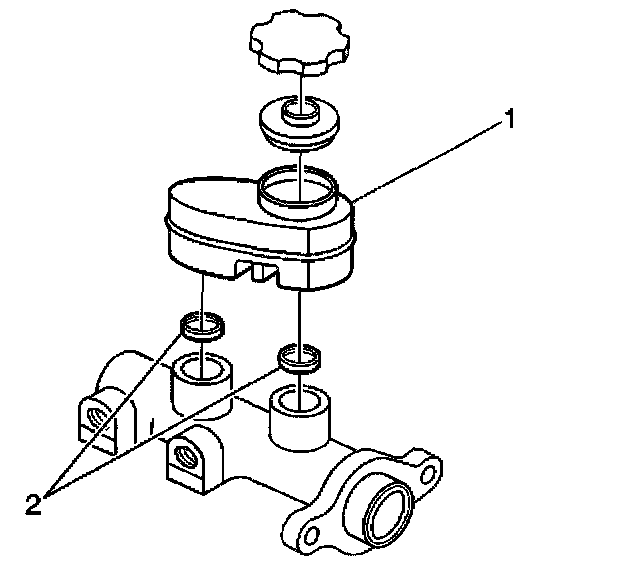 1
2