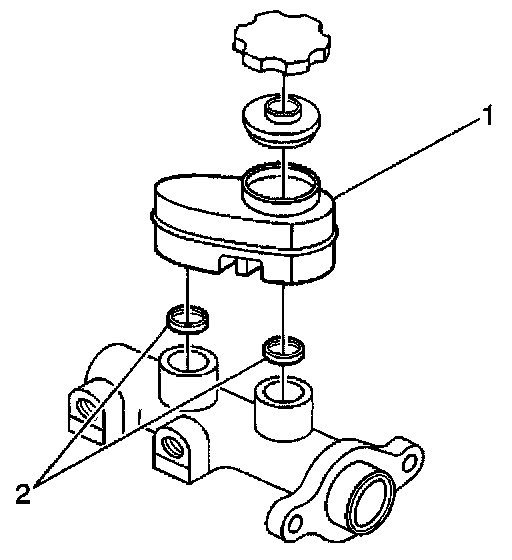 1

2