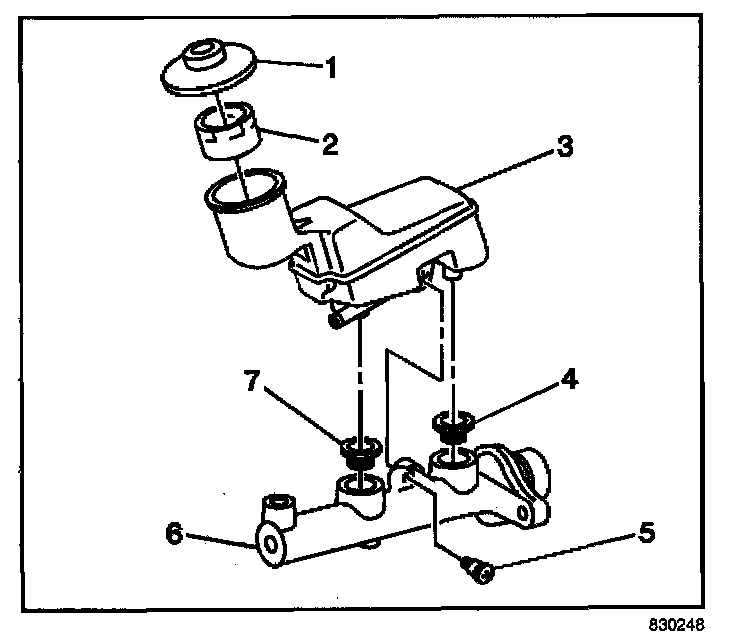 1
2
3
7
4
6
5
830248