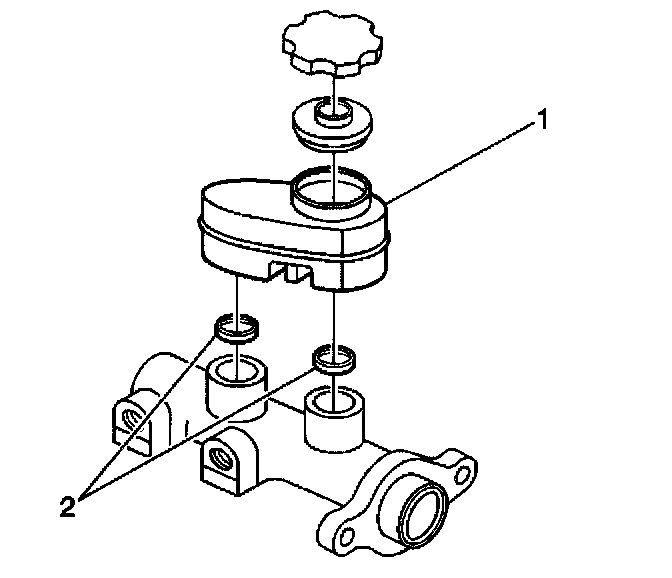 1

2