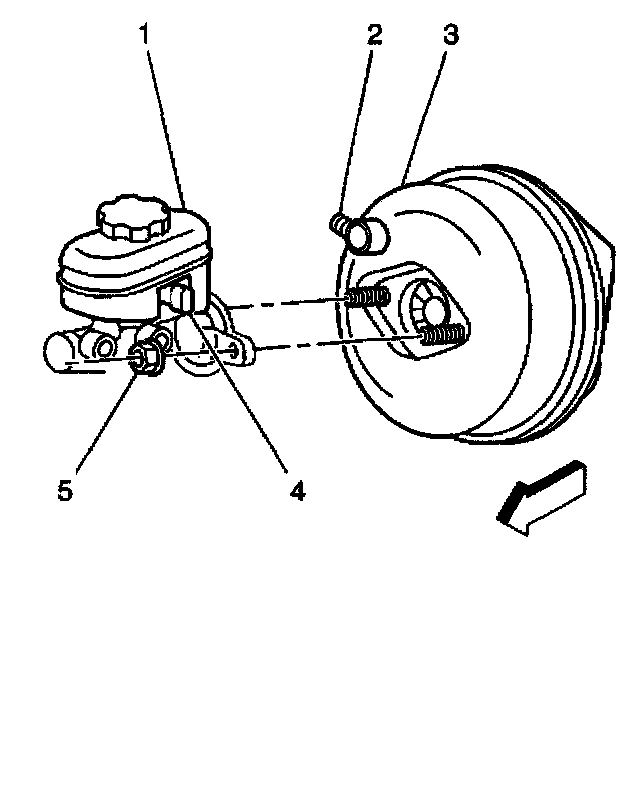 1
2
3
5
4