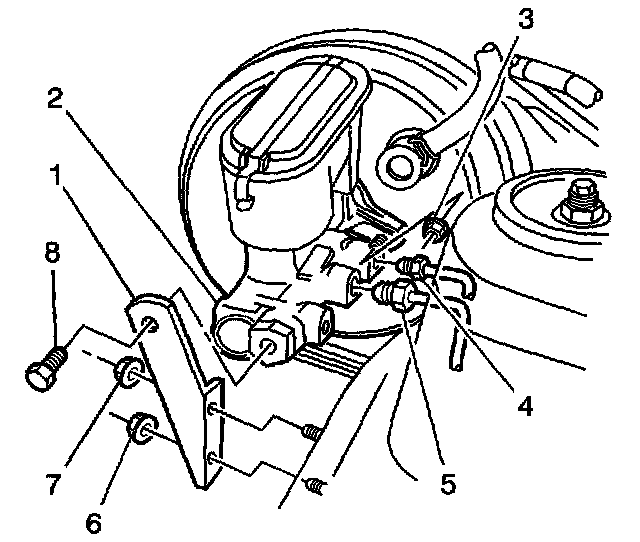 3
2
1
8
4
5
7
6