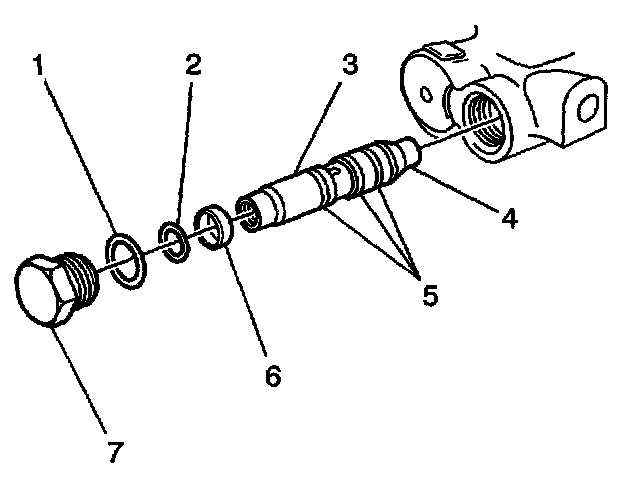 1
2
3
4
5
6
7